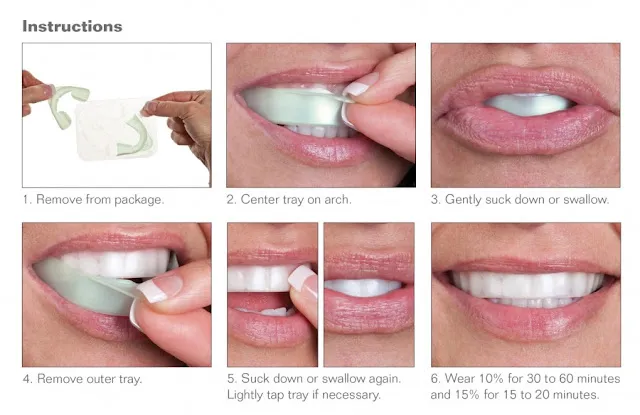 Instructions

1. Remove from package.

2. Center tray on arch.

3. Gently suck down or swallow.

4. Remove outer tray.

5. Suck down or swallow again. Lightly tap tray if necessary.

6. Wear 10% for 30 to 60 minutes and 15% for 15 to 20 minutes.