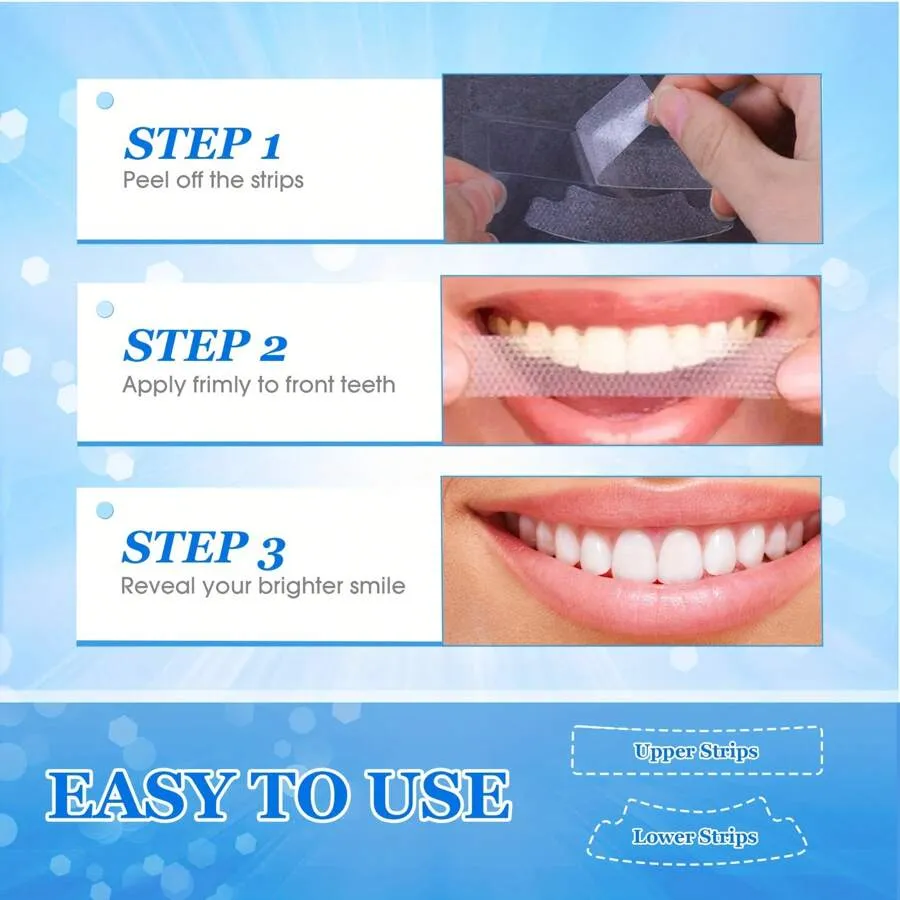 STEP 1
Peel off the strips

STEP 2
Apply frimly to front teeth

STEP 3
Reveal your brighter smile

EASY TO USE

Upper Strips

Lower Strips